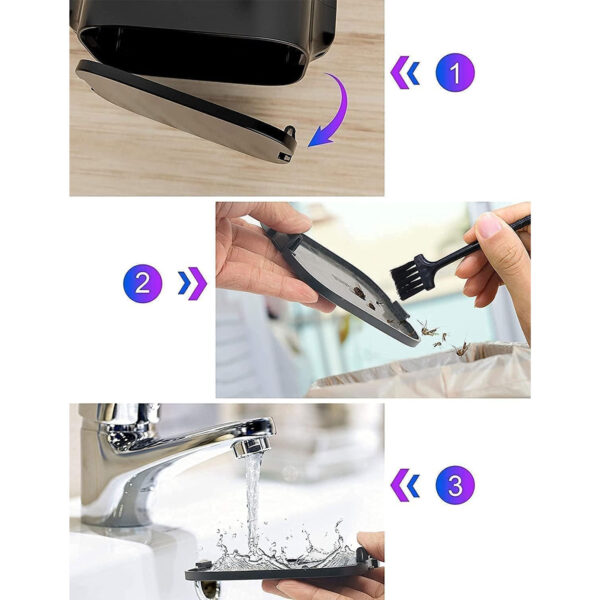 1

2

3